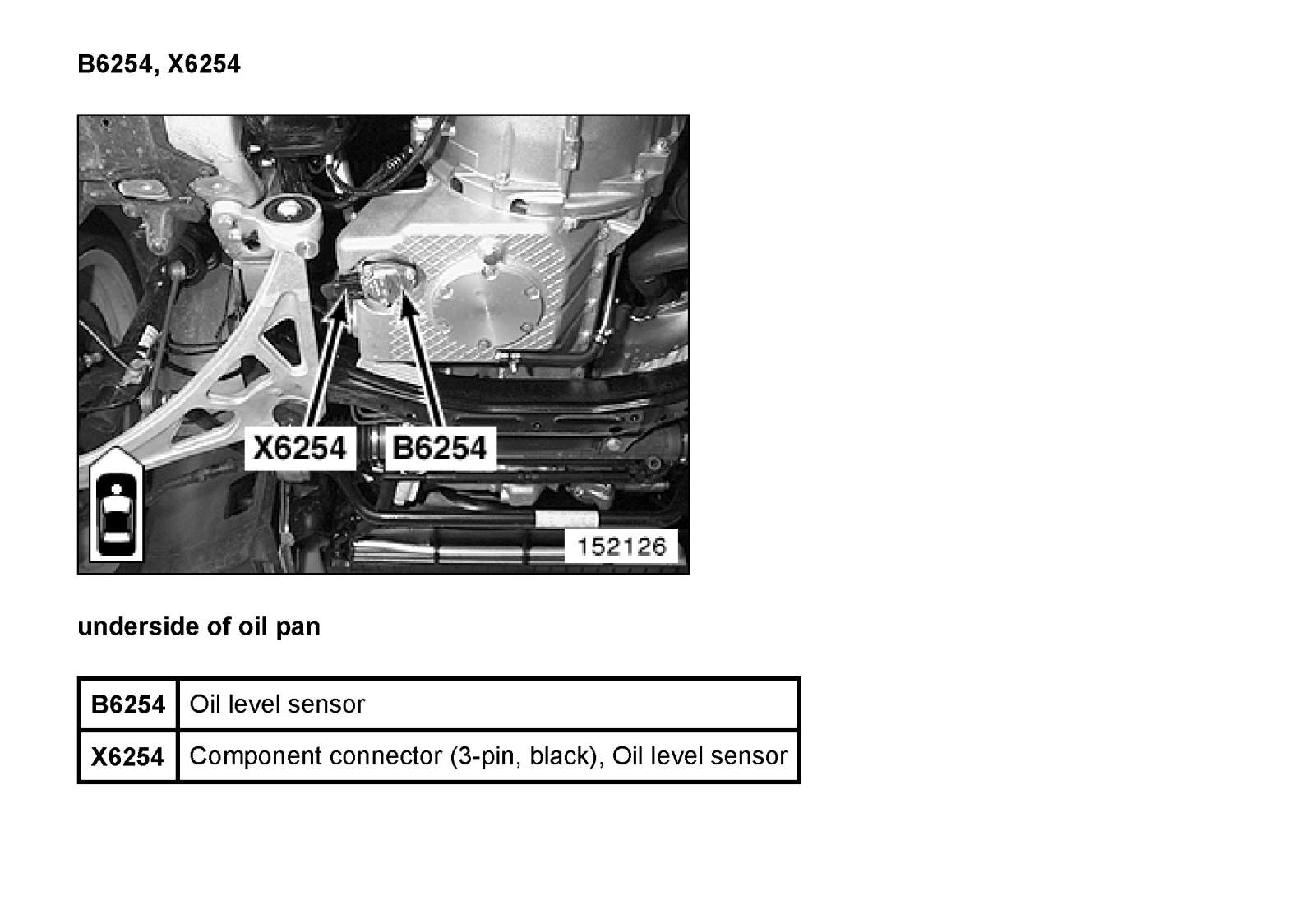 B6254, X6254

X6254
B6254
152126

underside of oil pan

| B6254 | Oil level sensor |
|---|---|
| X6254 | Component connector (3-pin, black), Oil level sensor |