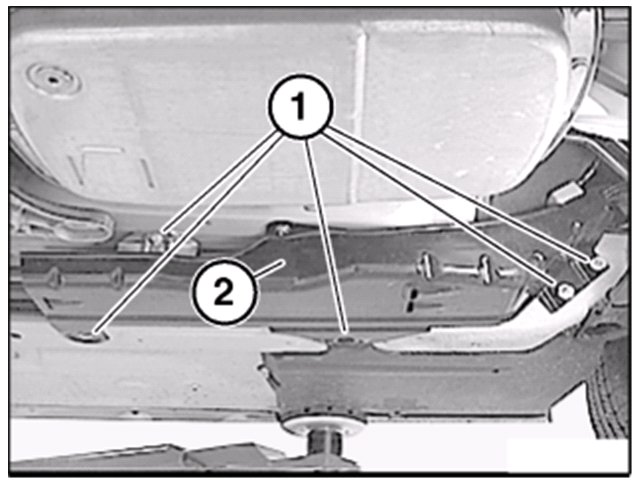 1
2