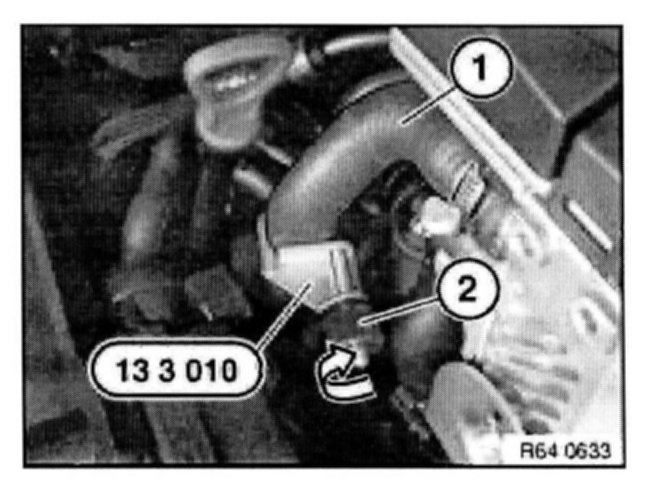 1
2
13 3 010
R64 0633