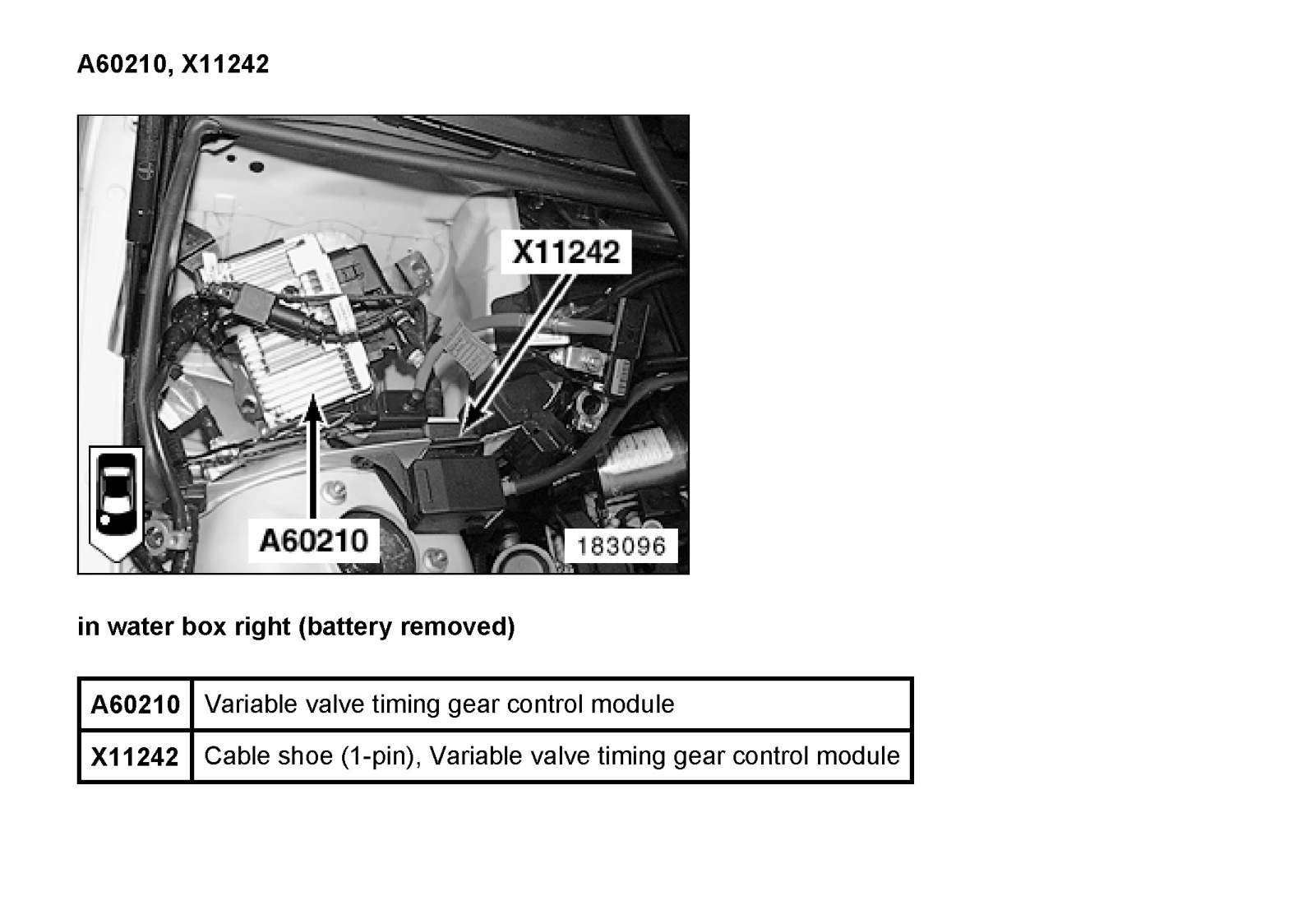 A60210, X11242

X11242

A60210

183096

in water box right (battery removed)

| A60210 | Variable valve timing gear control module |
|---|---|
| X11242 | Cable shoe (1-pin), Variable valve timing gear control module |