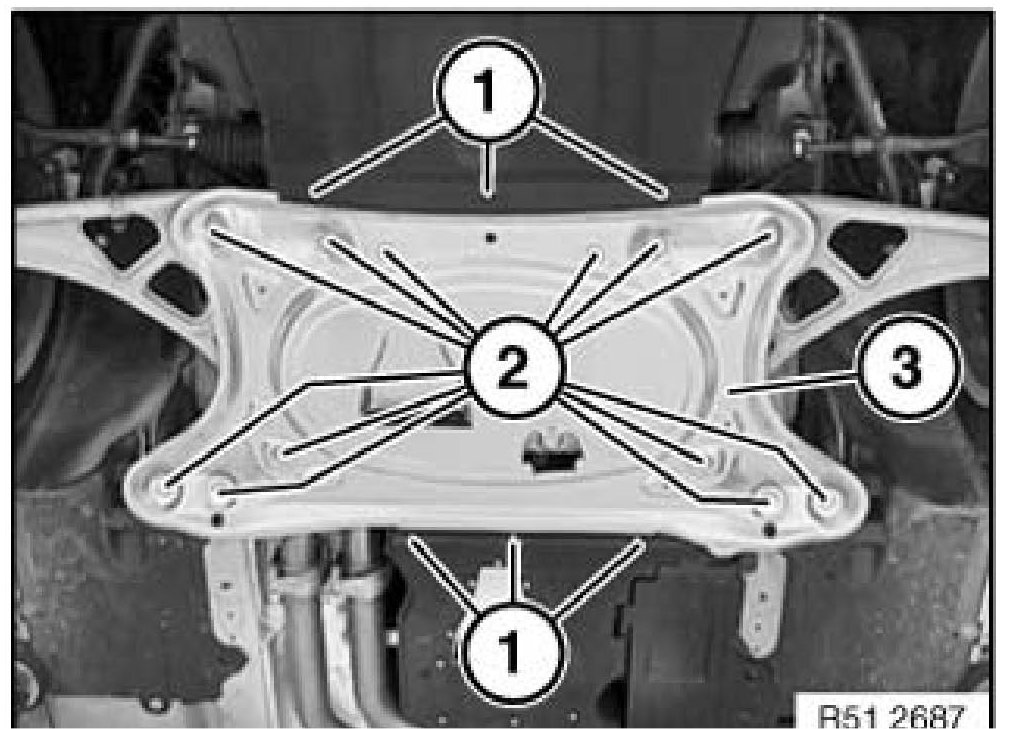 1
2
3
1
R51 2687