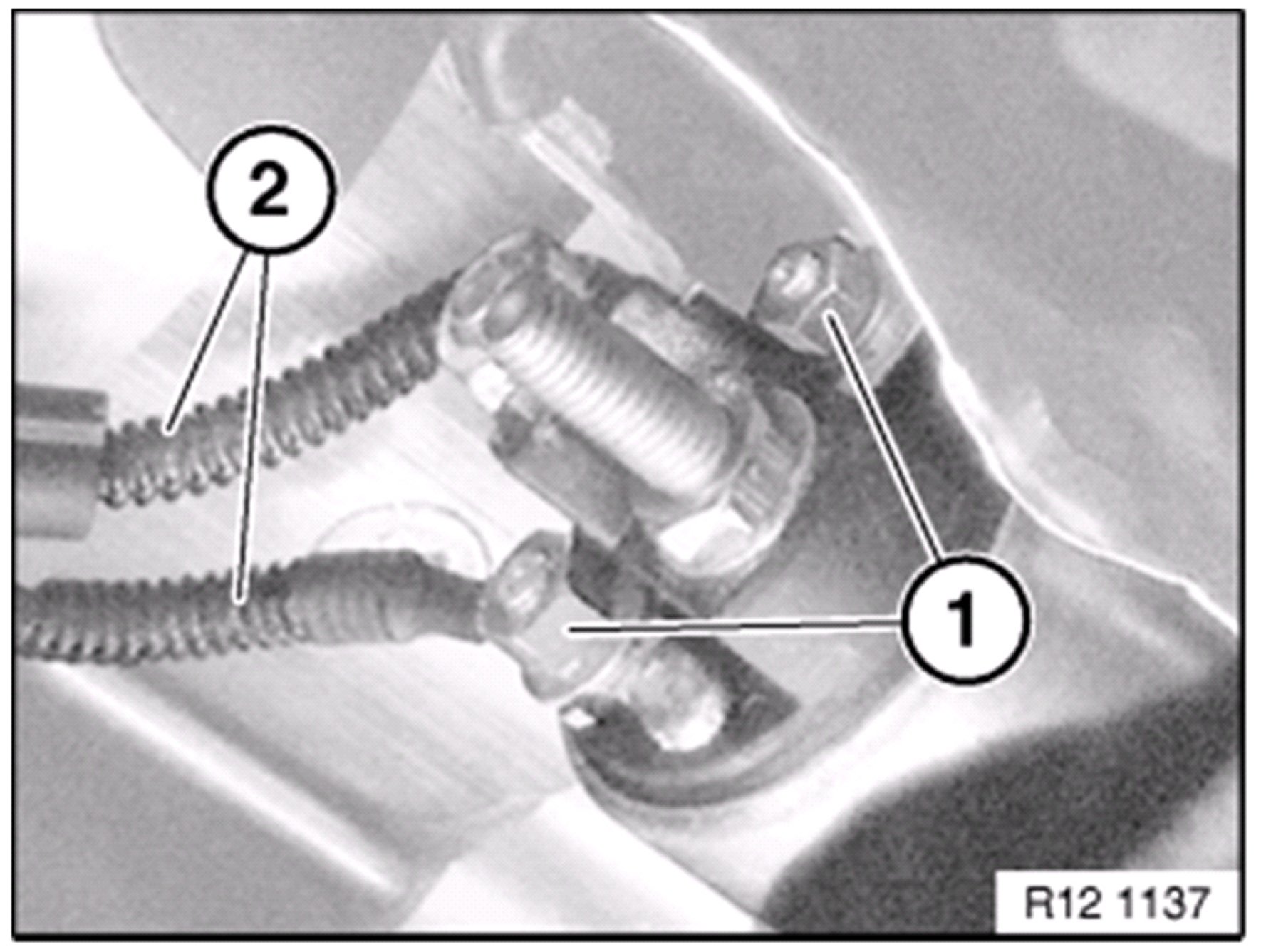 2
1
R12 1137