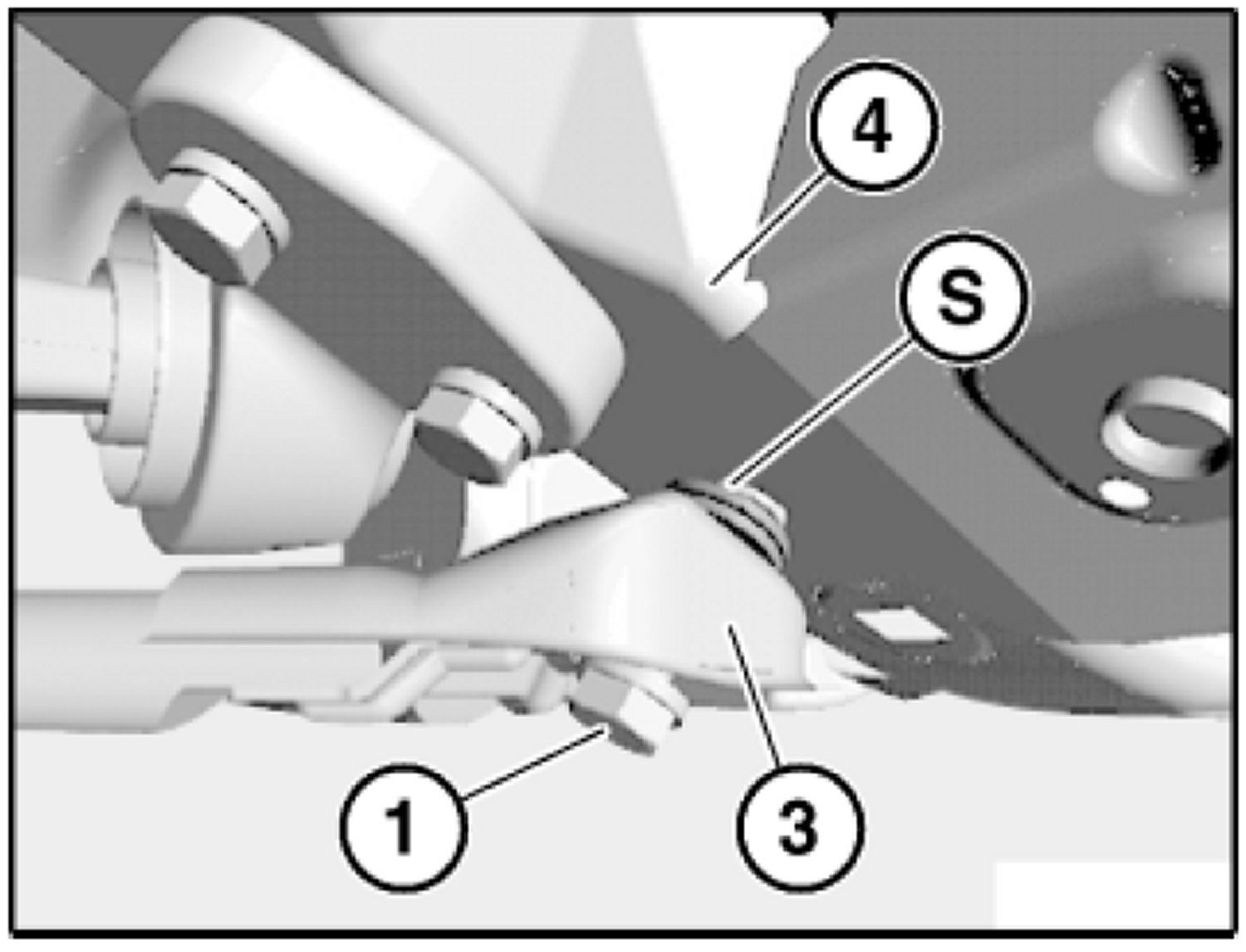 4
S
1
3