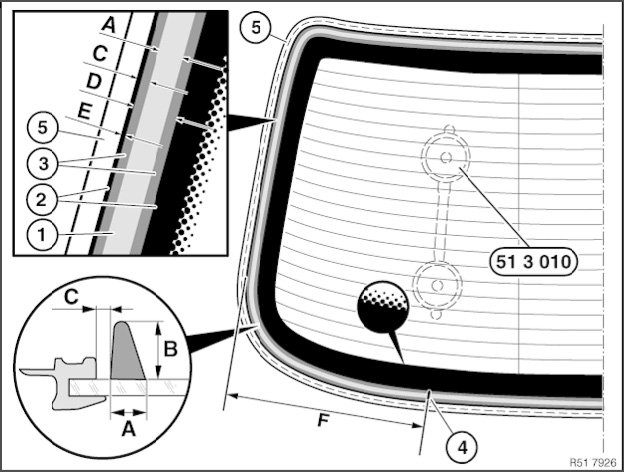 A
C
D
E
5
3
2
1
5
51 3 010
C
B
A
F
4
R51 7926