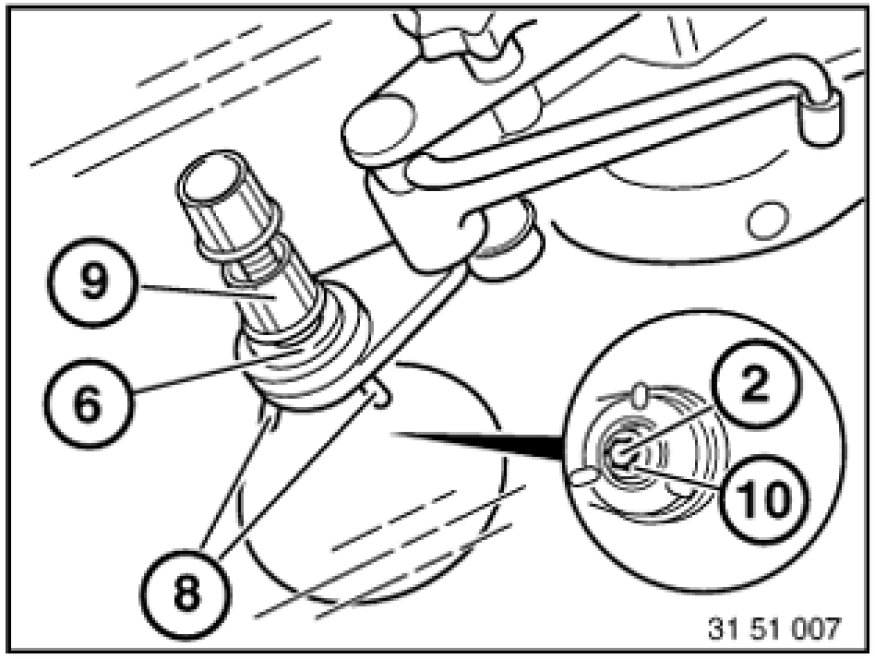 9
6
8
2
10
31 51 007