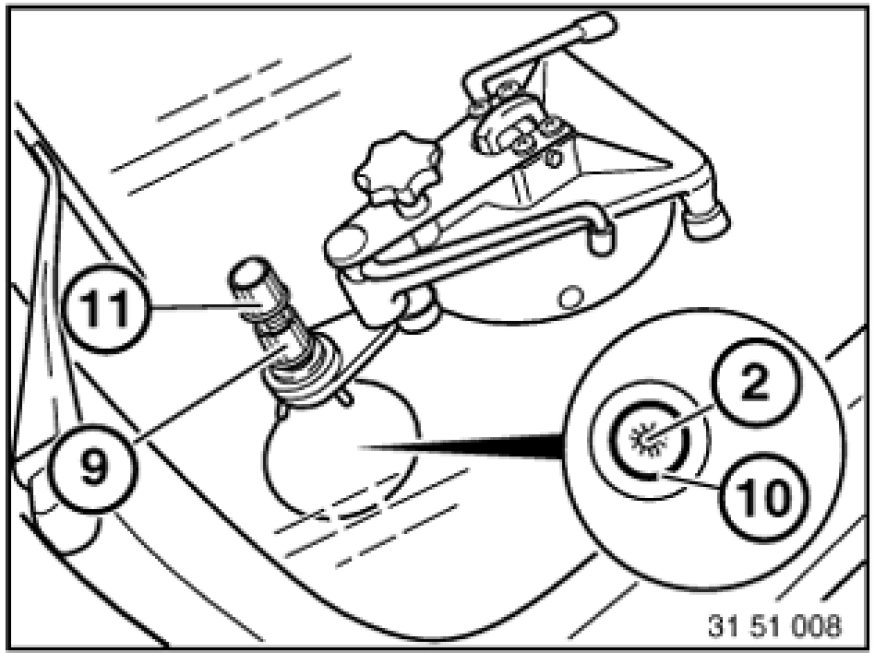 11
9
2
10
31 51 008