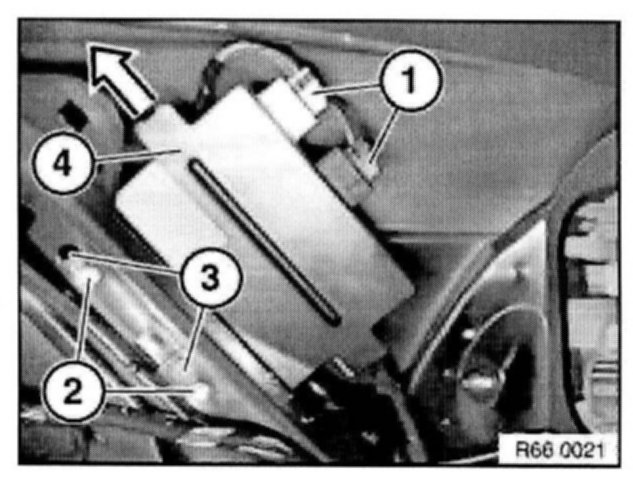 1
4
3
2
R66 0021