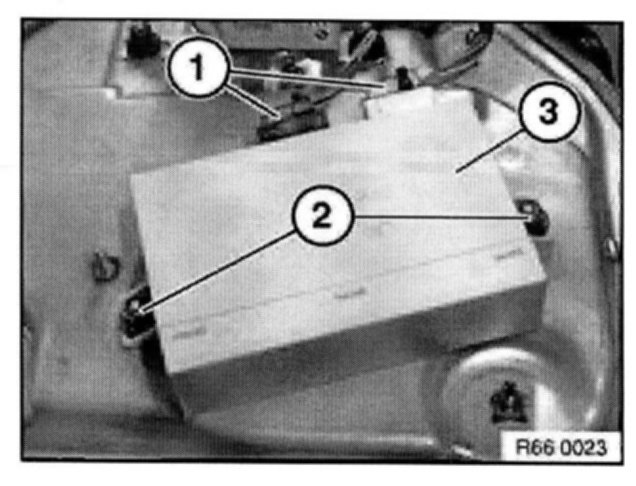 1
3
2
R66 0023