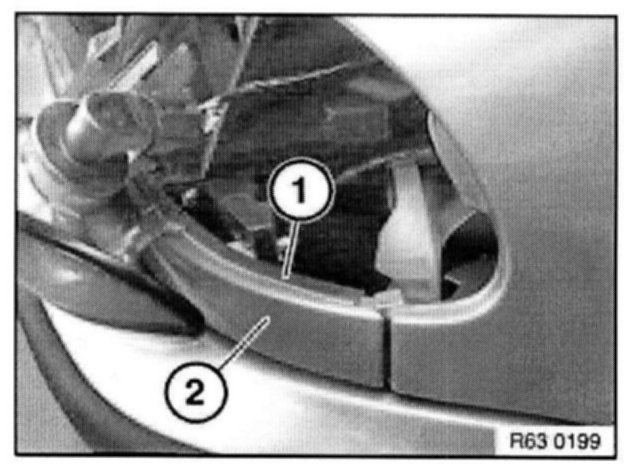 1
2
R63 0199