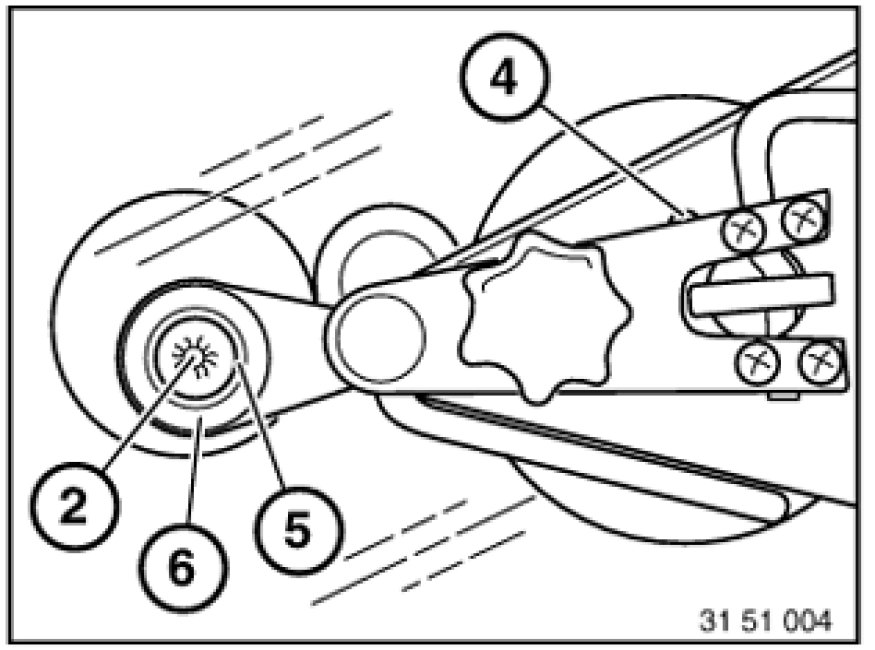 4
2
6
5
31 51 004