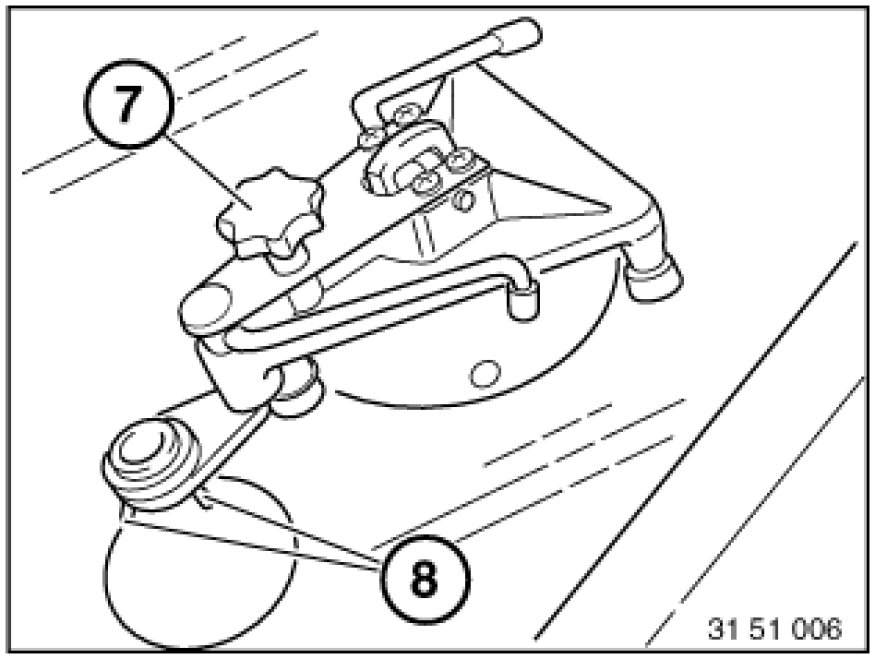 7

8

31 51 006