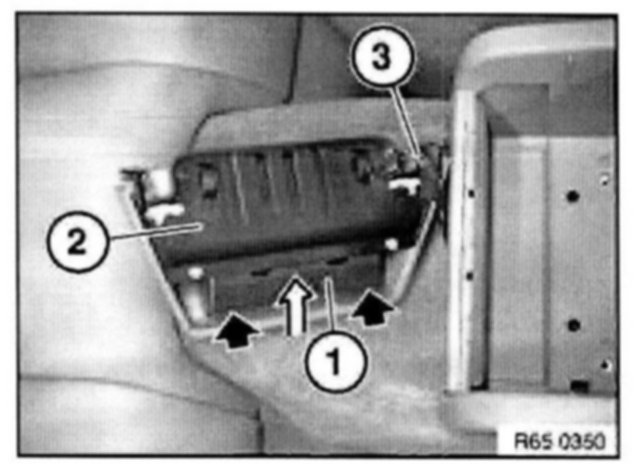 3
2
1
R65 0350