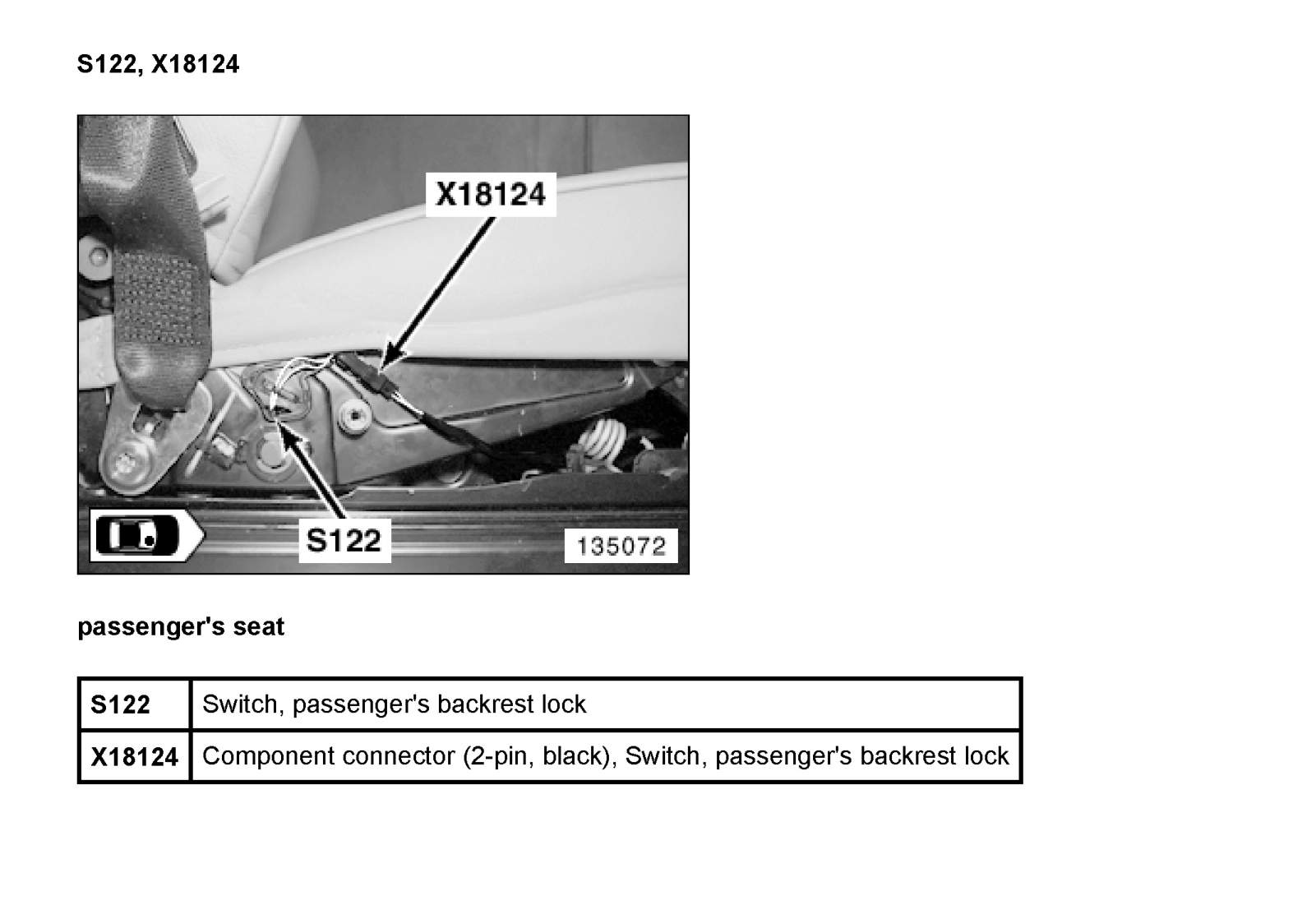 S122, X18124

X18124

S122

135072

passenger's seat

| S122 | Switch, passenger's backrest lock |
|---|---|
| X18124 | Component connector (2-pin, black), Switch, passenger's backrest lock |