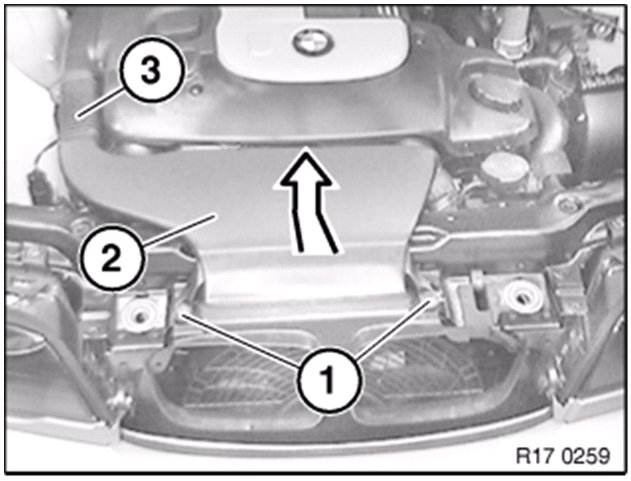 3

2

1

R17 0259