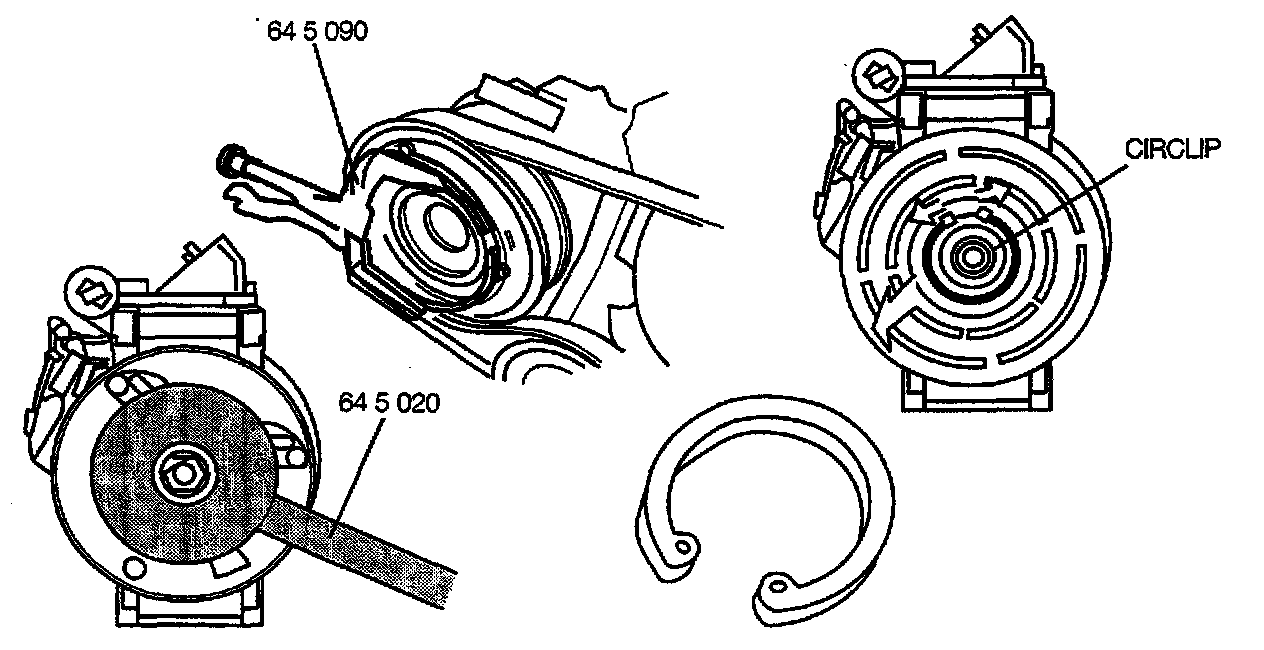 64 5 090

CIRCLIP

64 5 020