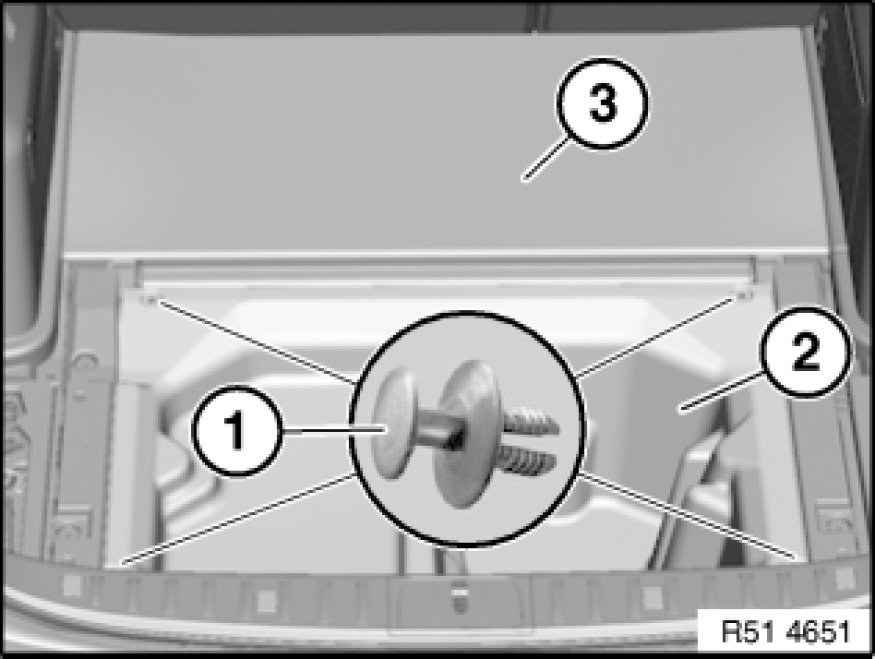 3
2
1
R51 4651