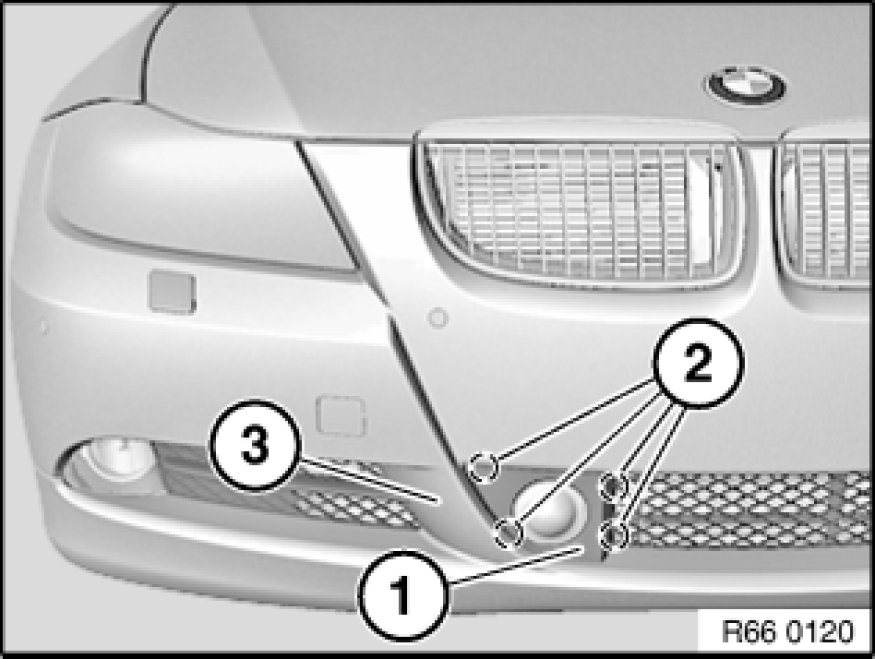 2
3
1
R66 0120