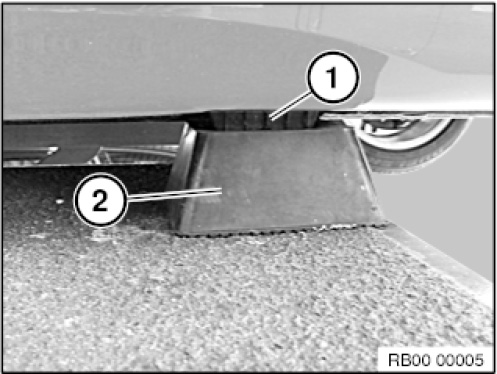 1
2
RB00 00005