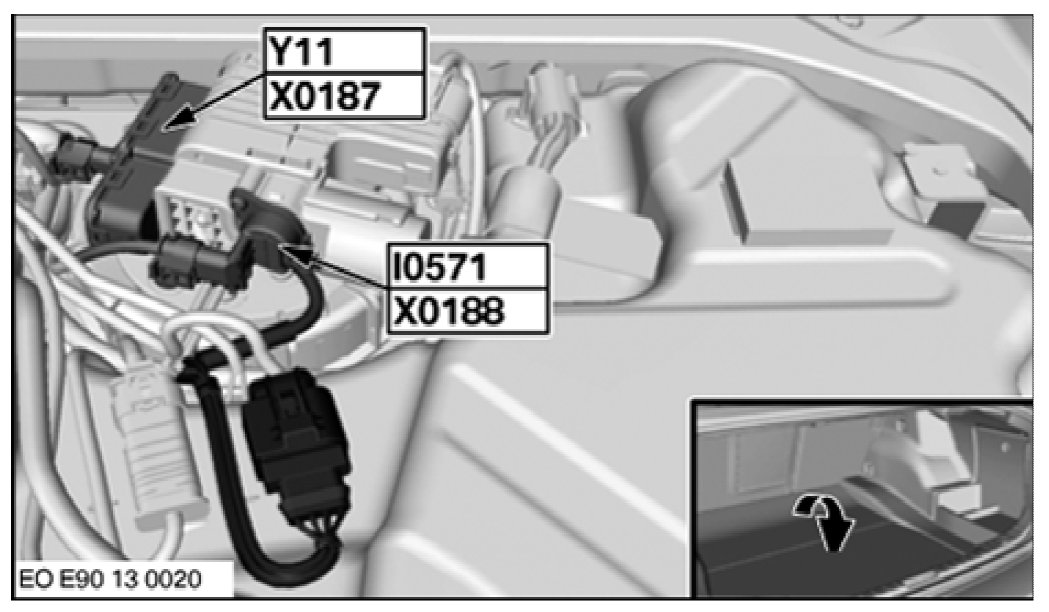 Y11
X0187
I0571
X0188
EO E90 13 0020