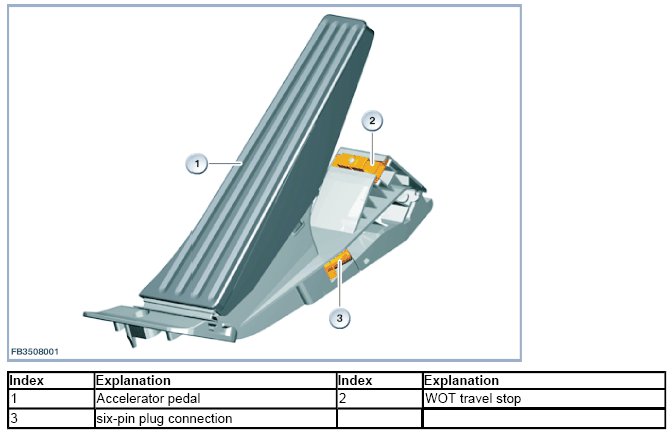 1
2
3
FB3508001

| Index | Explanation | Index | Explanation |
|---|---|---|---|
| 1 | Accelerator pedal | 2 | WOT travel stop |
| 3 | six-pin plug connection | | |