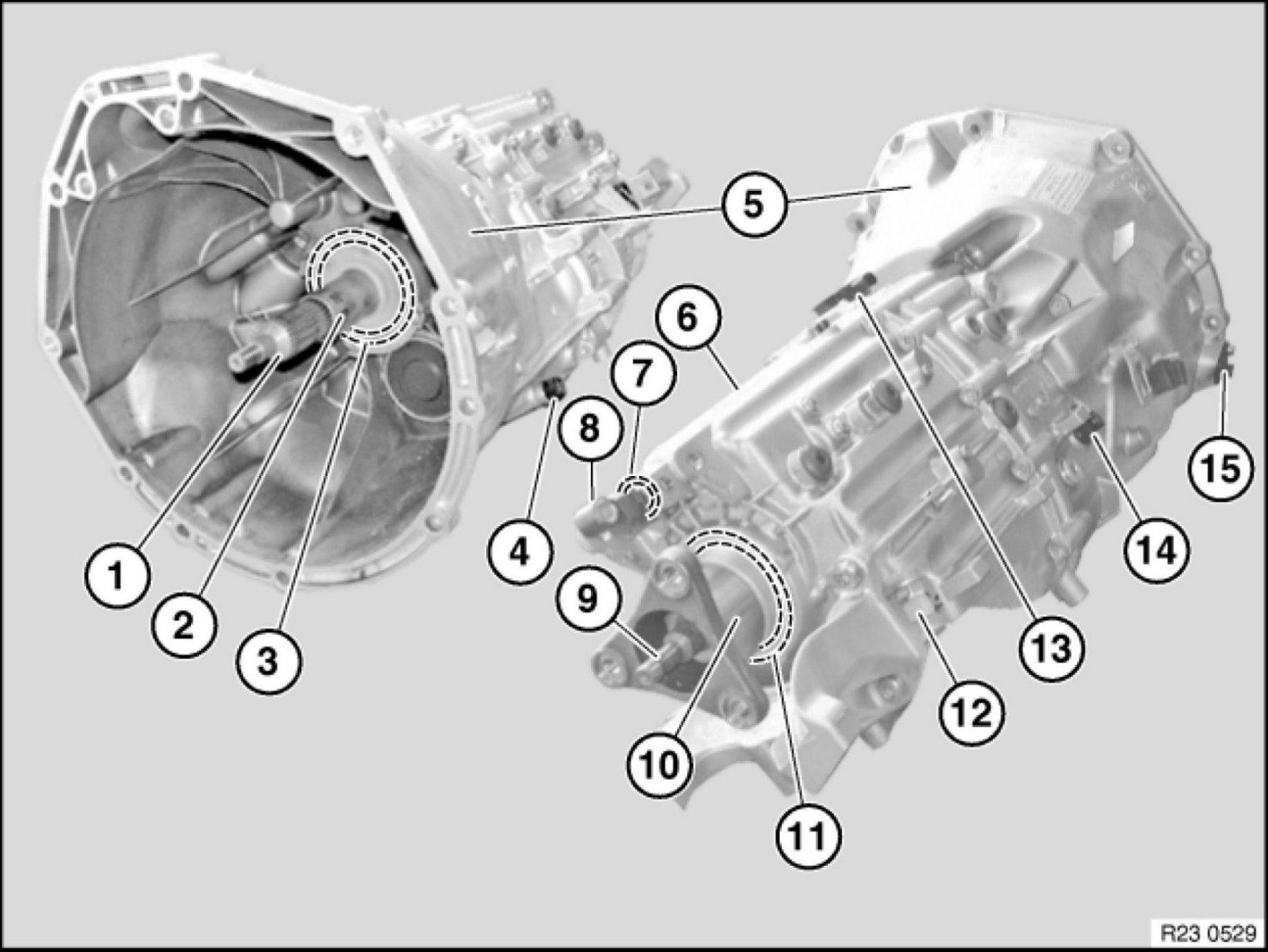 5
6
7
8
4
1
2
3
9
10
11
12
13
14
15
R23 0529