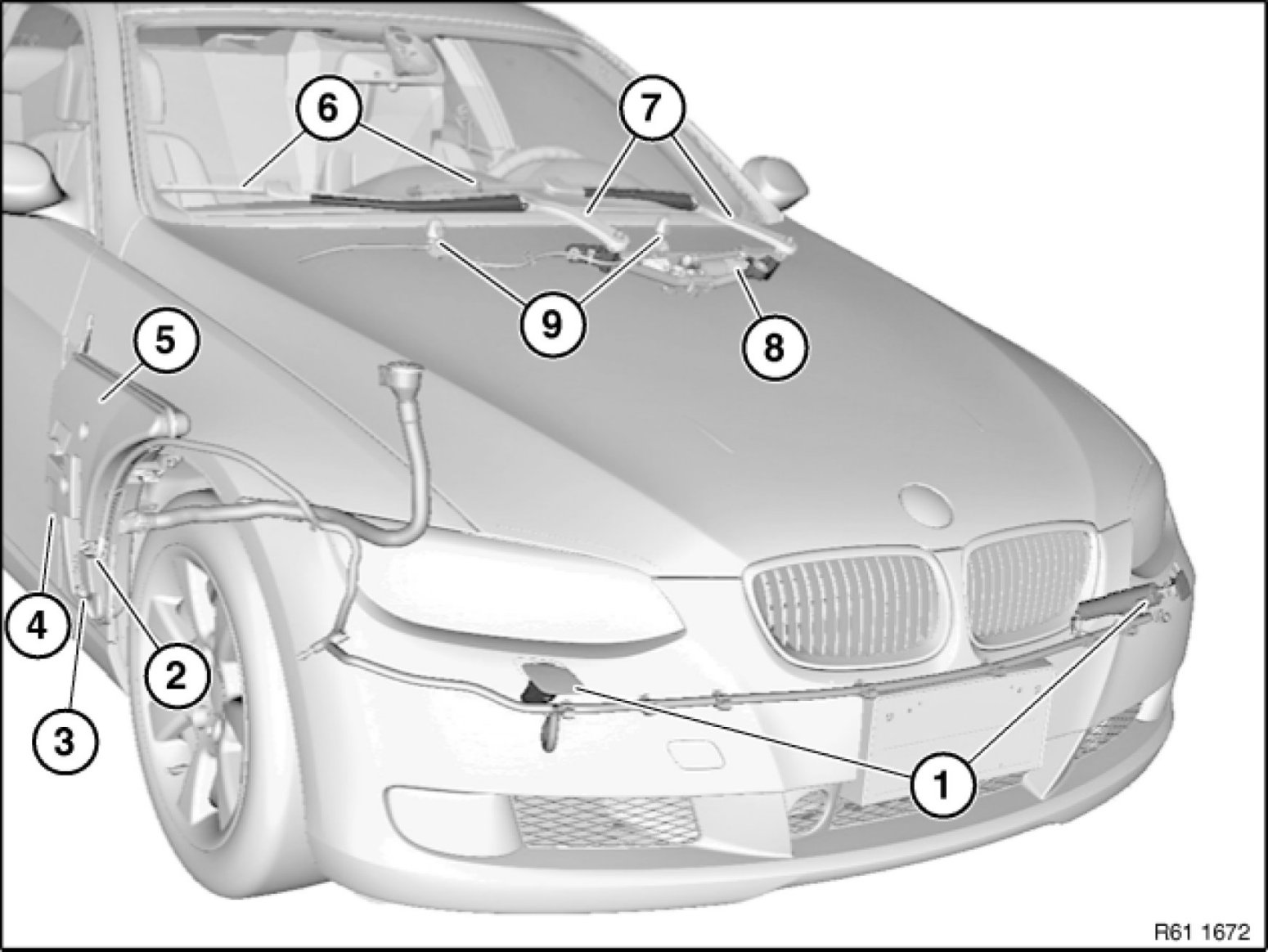 6
7
9
8
5
4
2
3
1
R61 1672