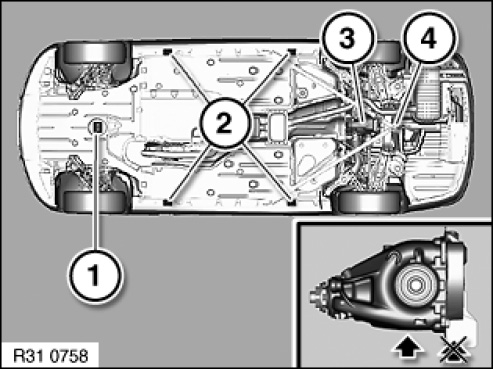 3
4
2
1
R31 0758