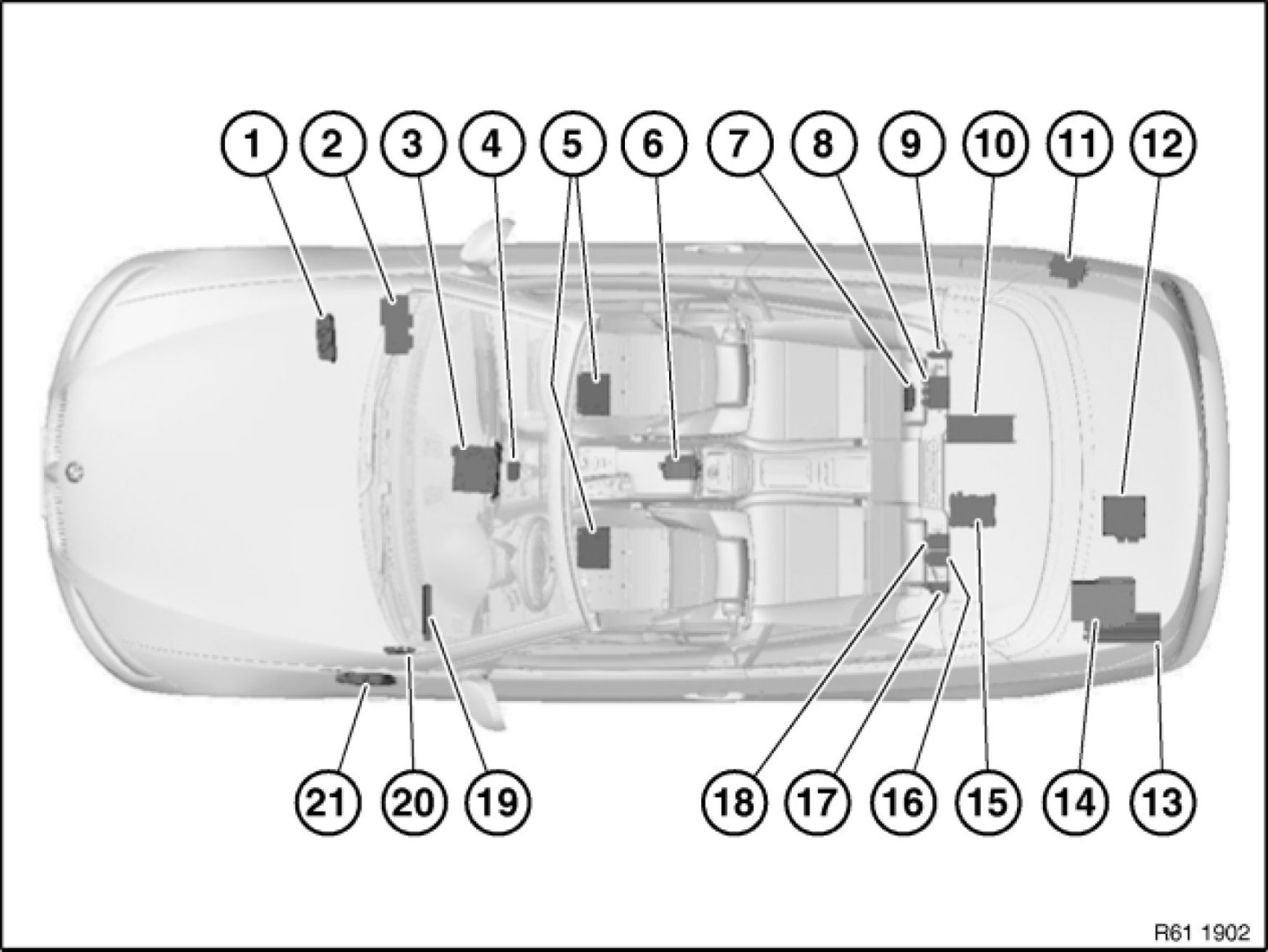 1 2 3 4 5 6 7 8 9 10 11 12

21 20 19 18 17 16 15 14 13

R61 1902