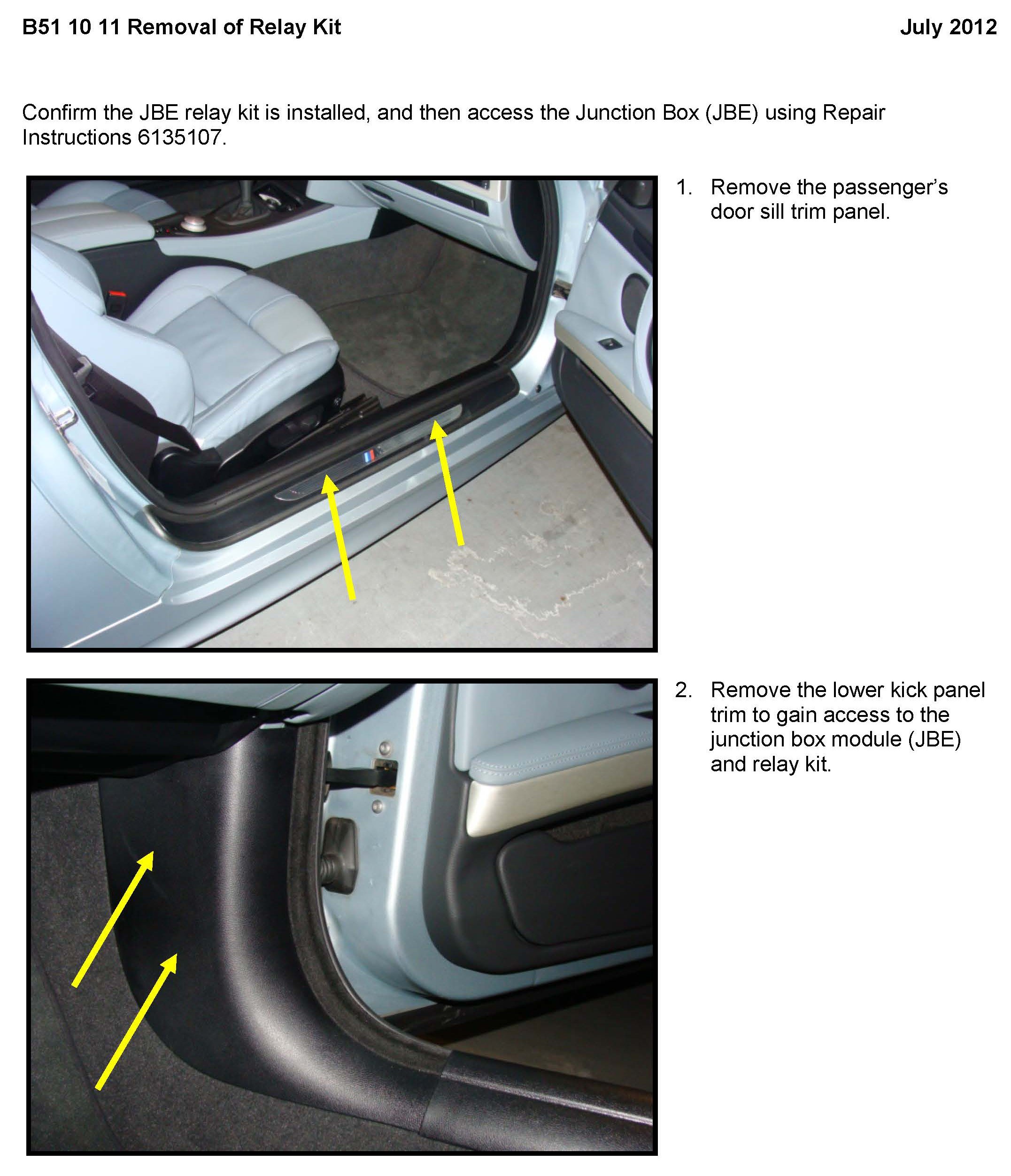 B51 10 11 Removal of Relay Kit

July 2012

Confirm the JBE relay kit is installed, and then access the Junction Box (JBE) using Repair Instructions 6135107.

1. Remove the passenger's door sill trim panel.

2. Remove the lower kick panel trim to gain access to the junction box module (JBE) and relay kit.