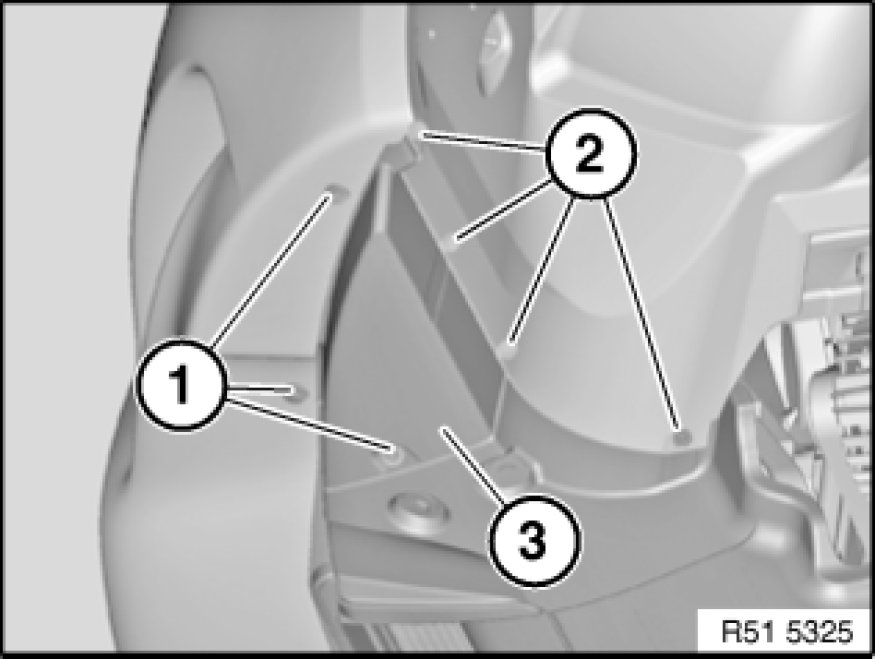 2
1
3
R51 5325