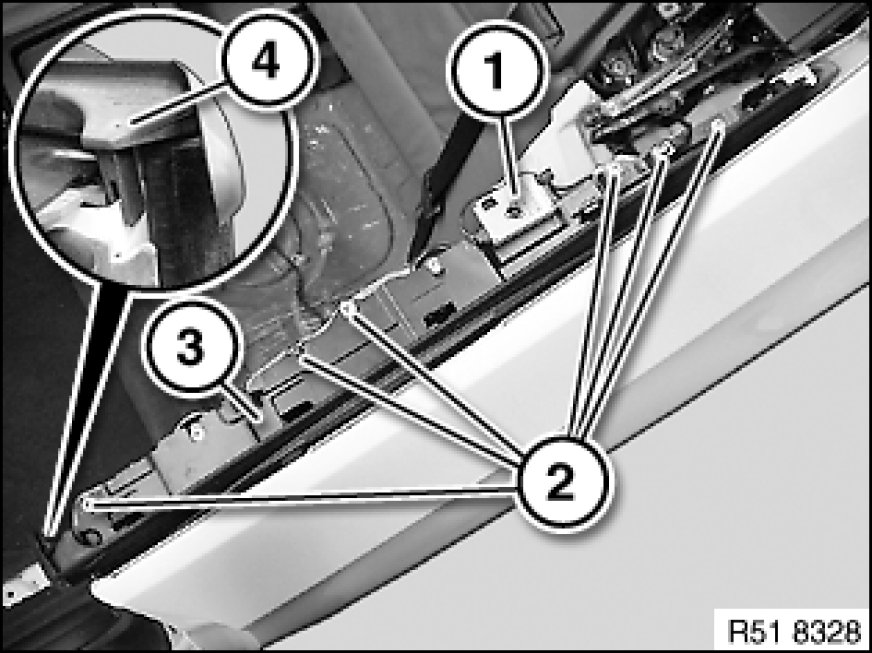 4
1
3
2
R51 8328