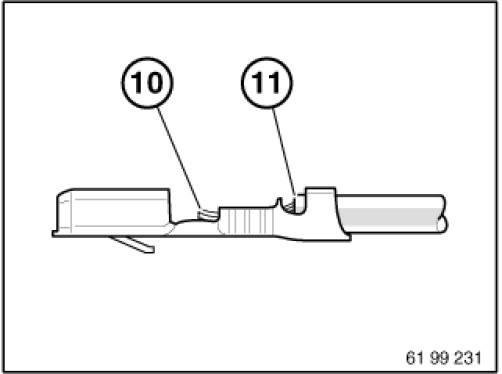 10

11

61 99 231