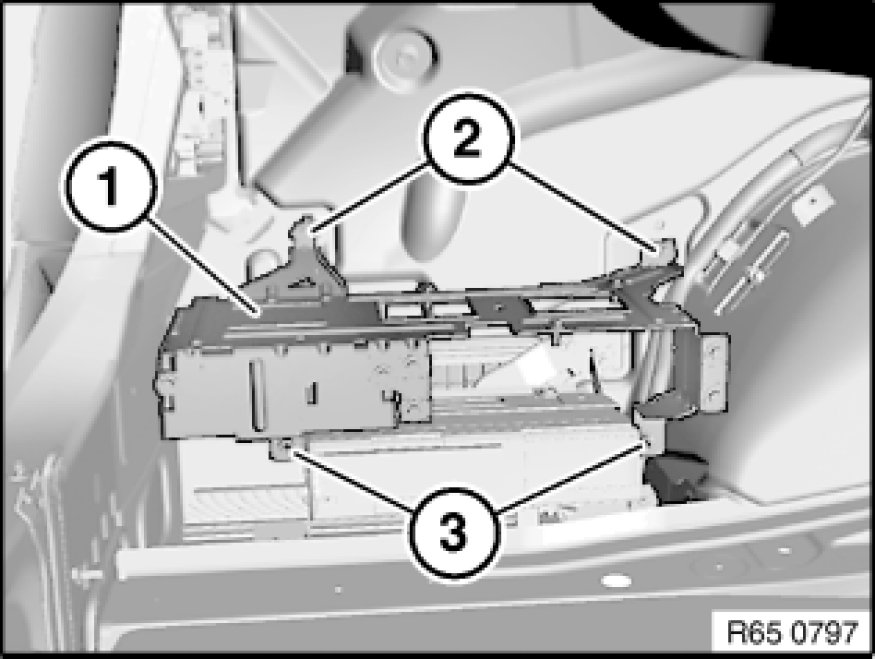 1
2
3
R65 0797