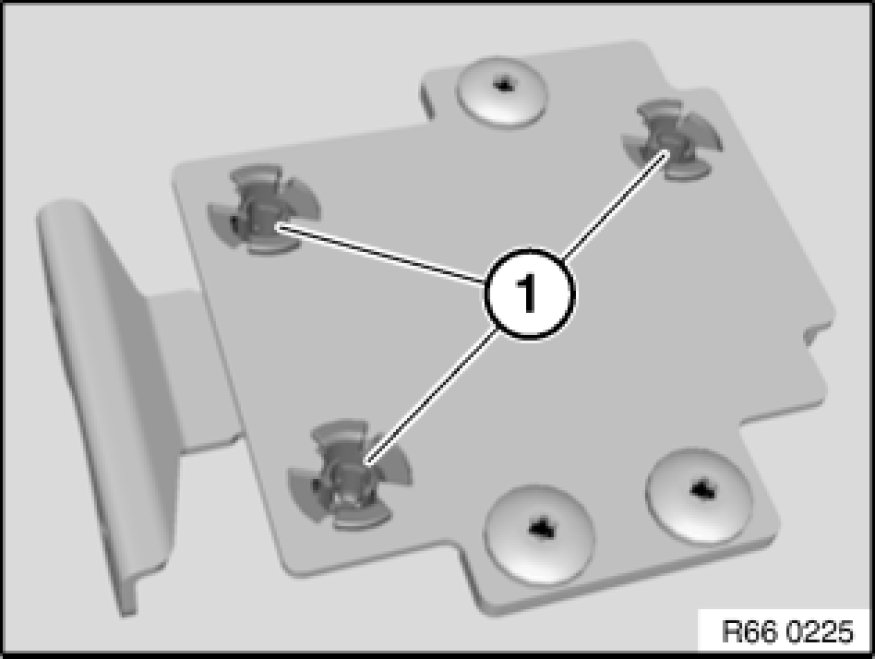 1

R66 0225