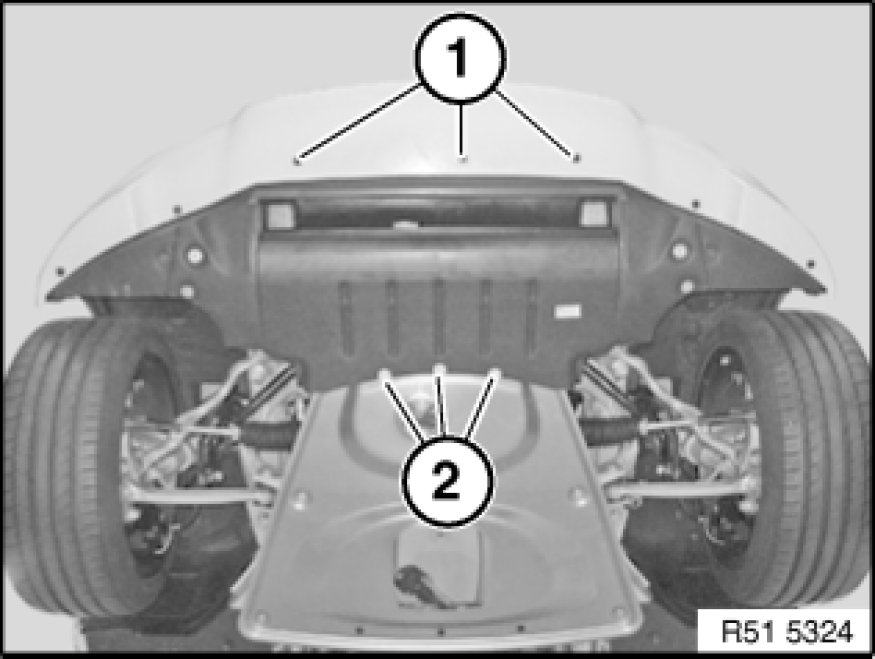 1
2
R51 5324