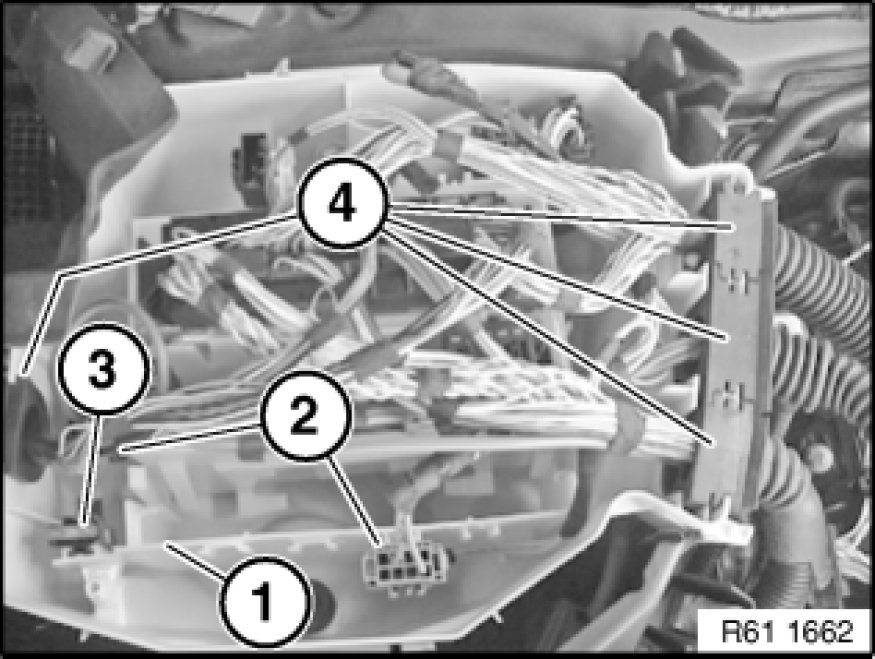 4
3
2
1
R61 1662