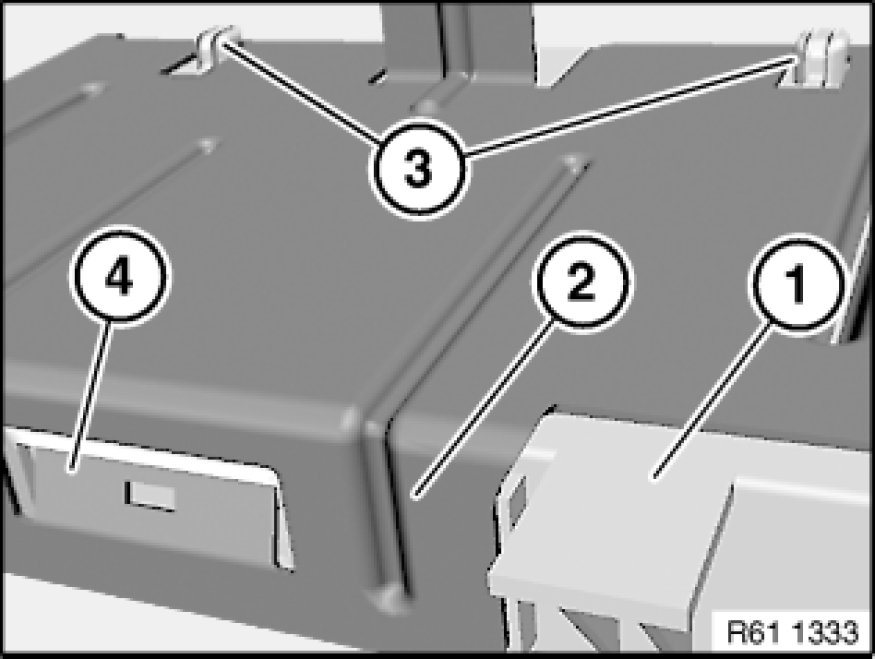 3
4
2
1
R61 1333