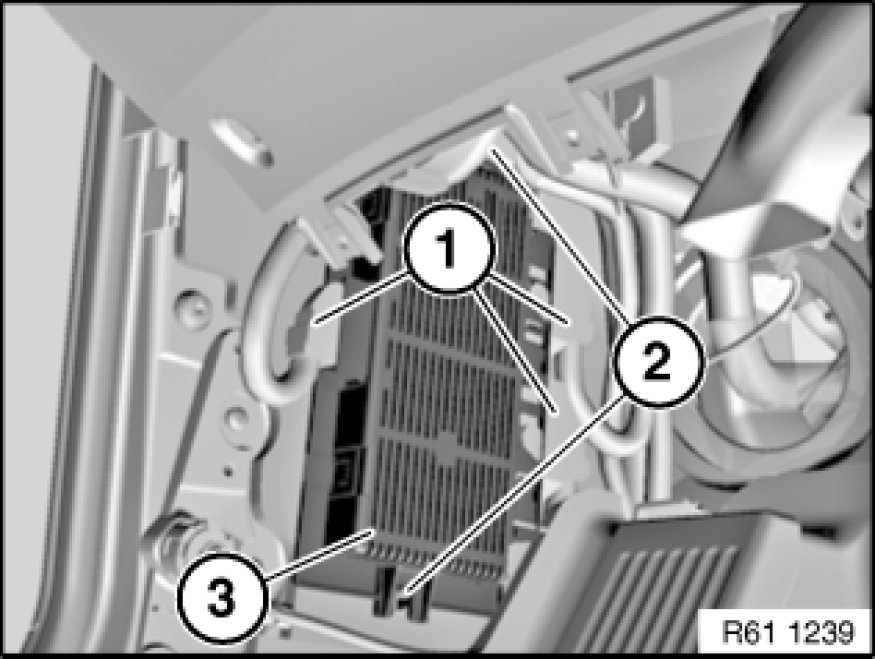 1
2
3
R61 1239