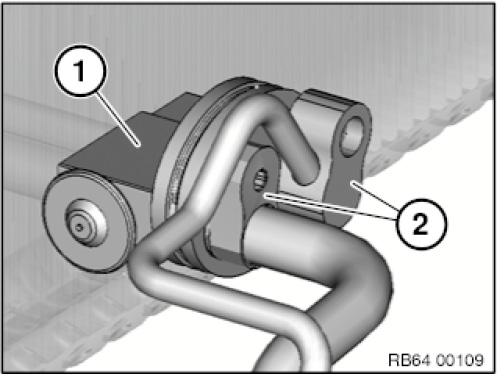 1
2
RB64 00109