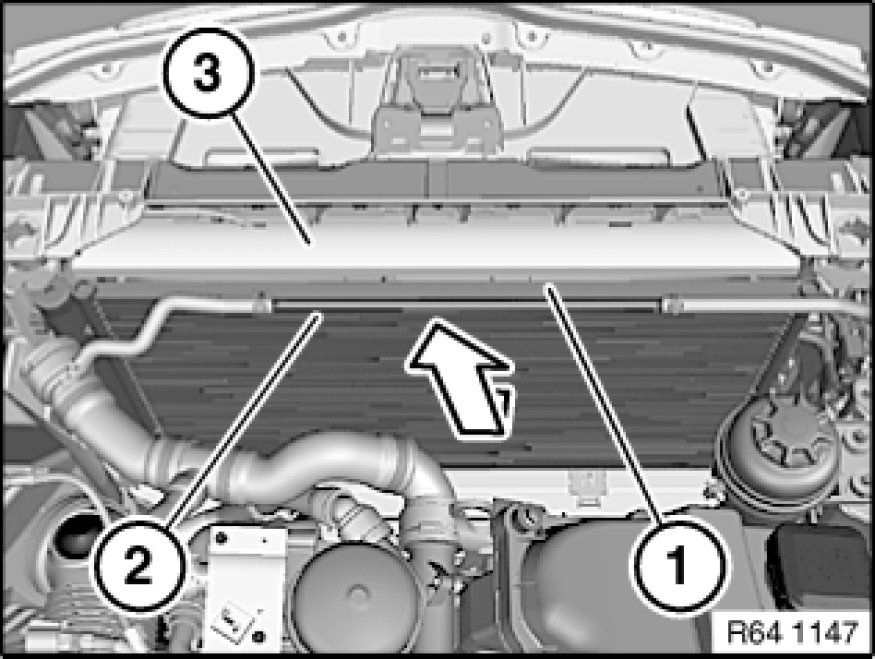 3
2
1
R64 1147