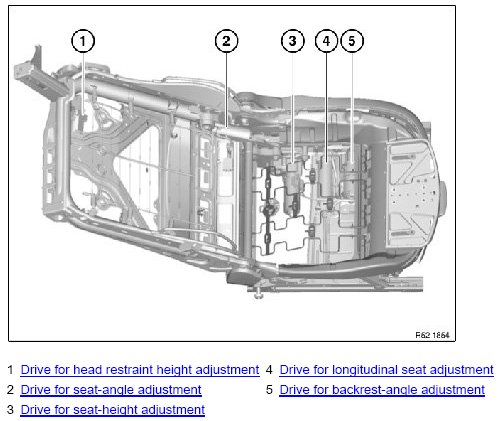 1

2

3

4

5

F62 1864

1 Drive for head restraint height adjustment
2 Drive for seat-angle adjustment
3 Drive for seat-height adjustment

4 Drive for longitudinal seat adjustment
5 Drive for backrest-angle adjustment