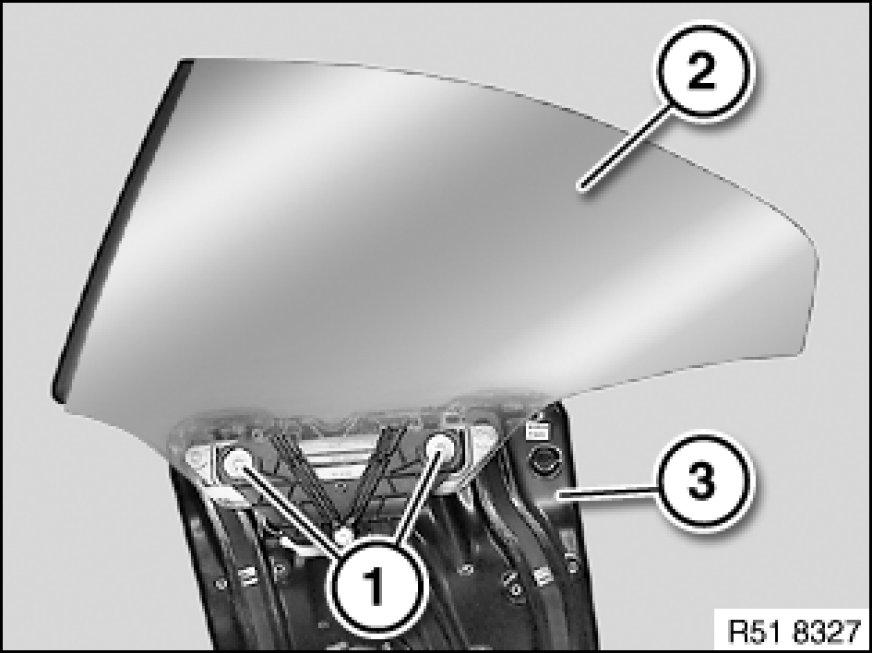 2

3

1

R51 8327