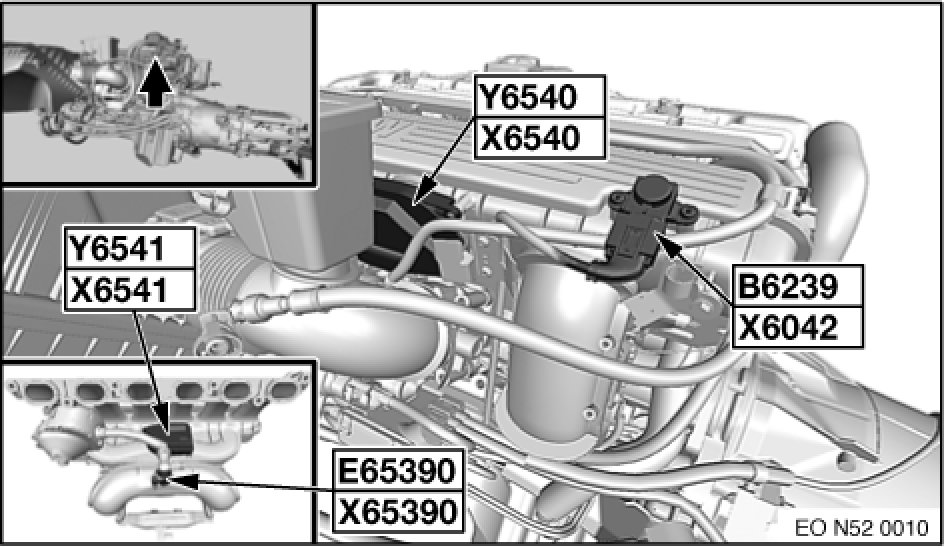 Y6540
X6540

Y6541
X6541

B6239
X6042

E65390
X65390

EO N52 0010