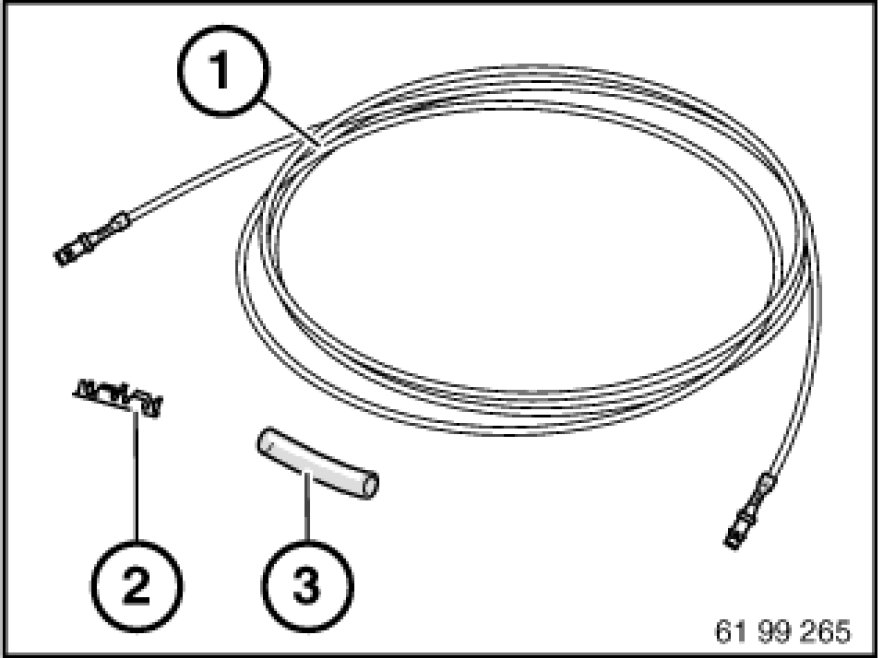 1

2

3

61 99 265