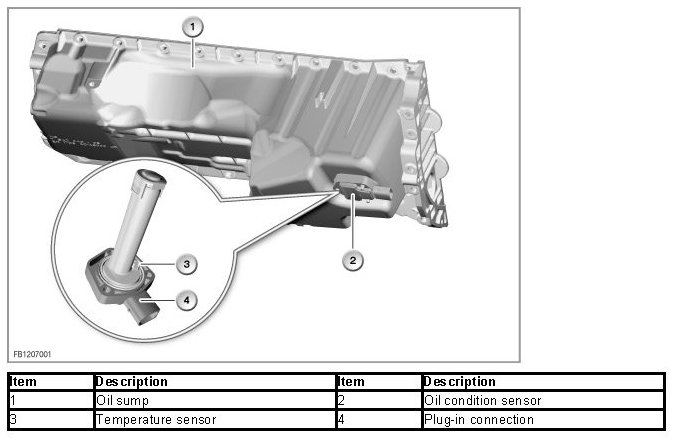 1

2

3

4

FB1207001

| Item | Description | Item | Description |
|---|---|---|---|
| 1 | Oil sump | 2 | Oil condition sensor |
| 3 | Temperature sensor | 4 | Plug-in connection |