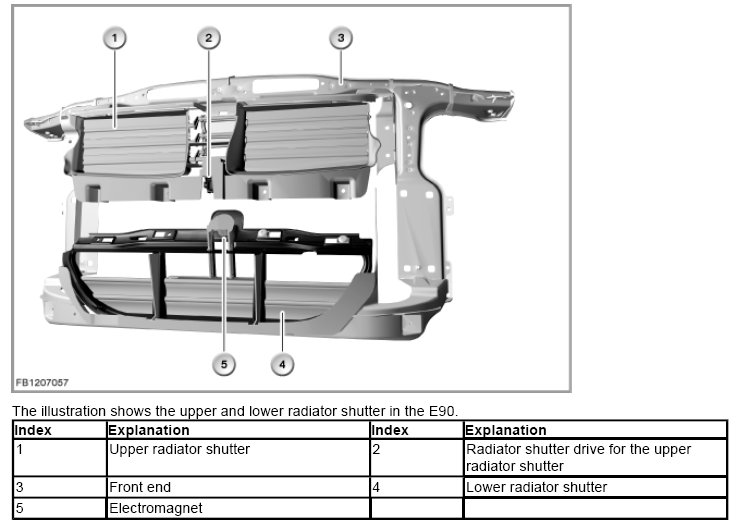 1
2
3
5
4
FB1207057

The illustration shows the upper and lower radiator shutter in the E90.

| Index | Explanation | Index | Explanation |
|---|---|---|---|
| 1 | Upper radiator shutter | 2 | Radiator shutter drive for the upper radiator shutter |
| 3 | Front end | 4 | Lower radiator shutter |
| 5 | Electromagnet | | |