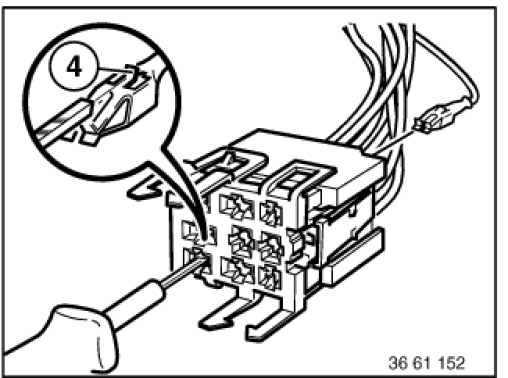 4

36 61 152