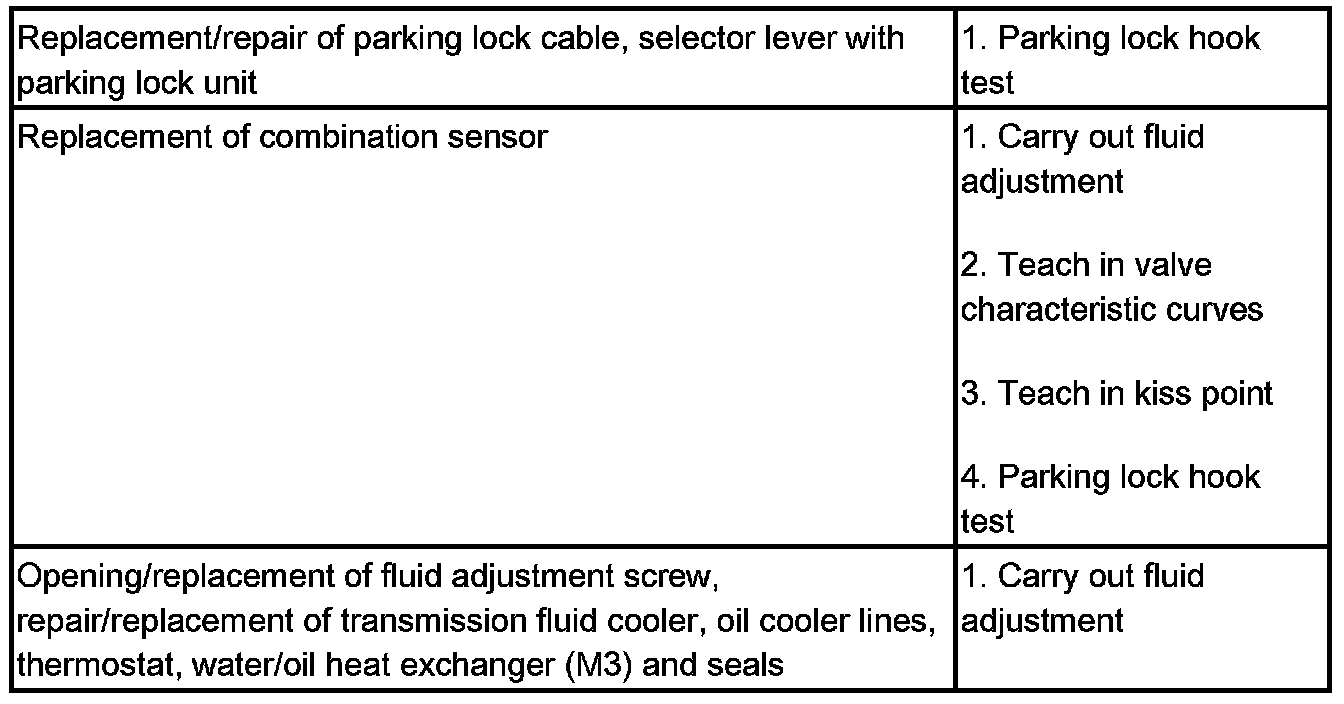 | Replacement/repair of parking lock cable, selector lever with parking lock unit | 1. Parking lock hook test |
|---|---|
| Replacement of combination sensor | 1. Carry out fluid adjustment<br><br>2. Teach in valve characteristic curves<br><br>3. Teach in kiss point<br><br>4. Parking lock hook test |
| Opening/replacement of fluid adjustment screw, repair/replacement of transmission fluid cooler, oil cooler lines, thermostat, water/oil heat exchanger (M3) and seals | 1. Carry out fluid adjustment |