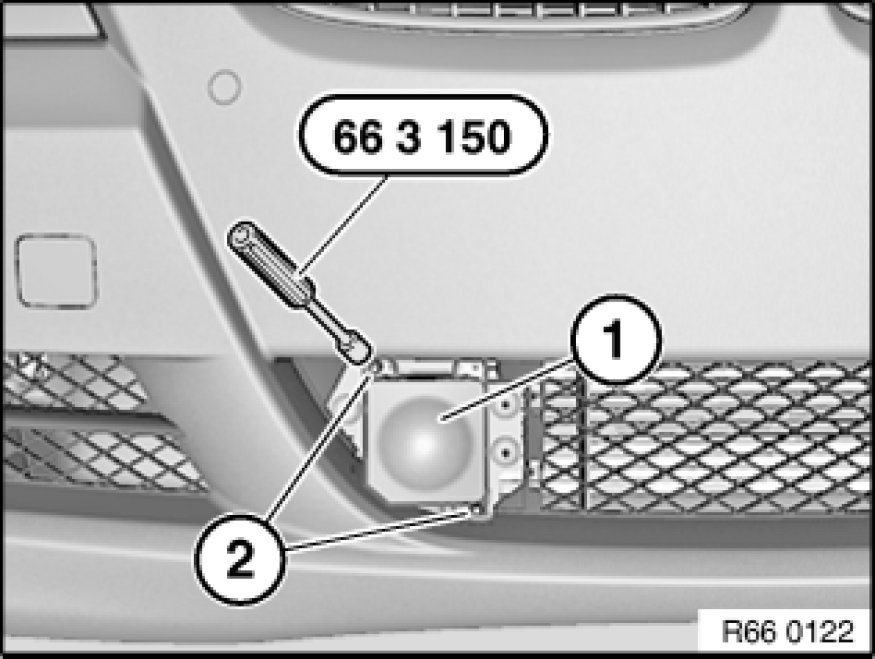 66 3 150

1

2

R66 0122