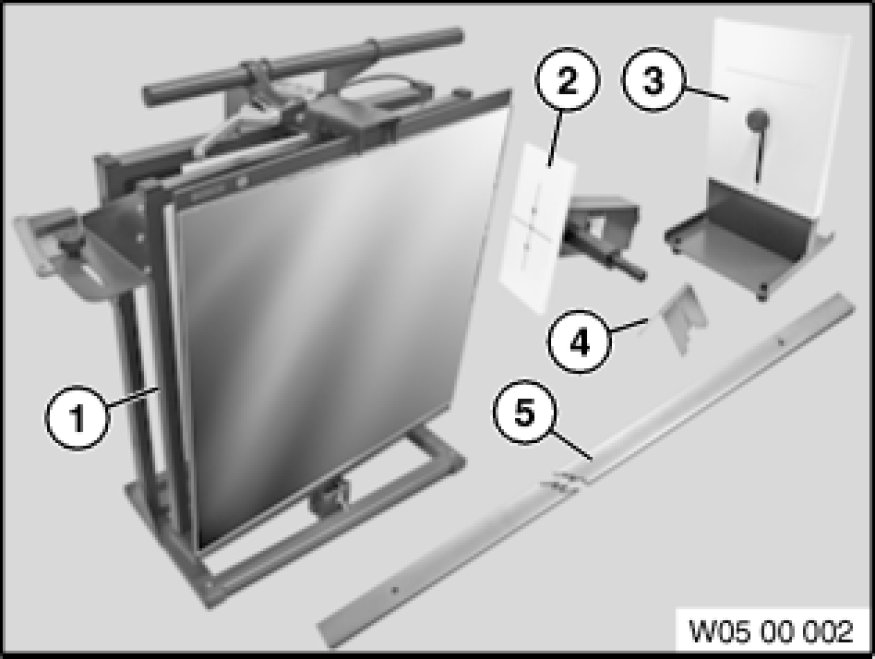 2
3
4
1
5
W05 00 002